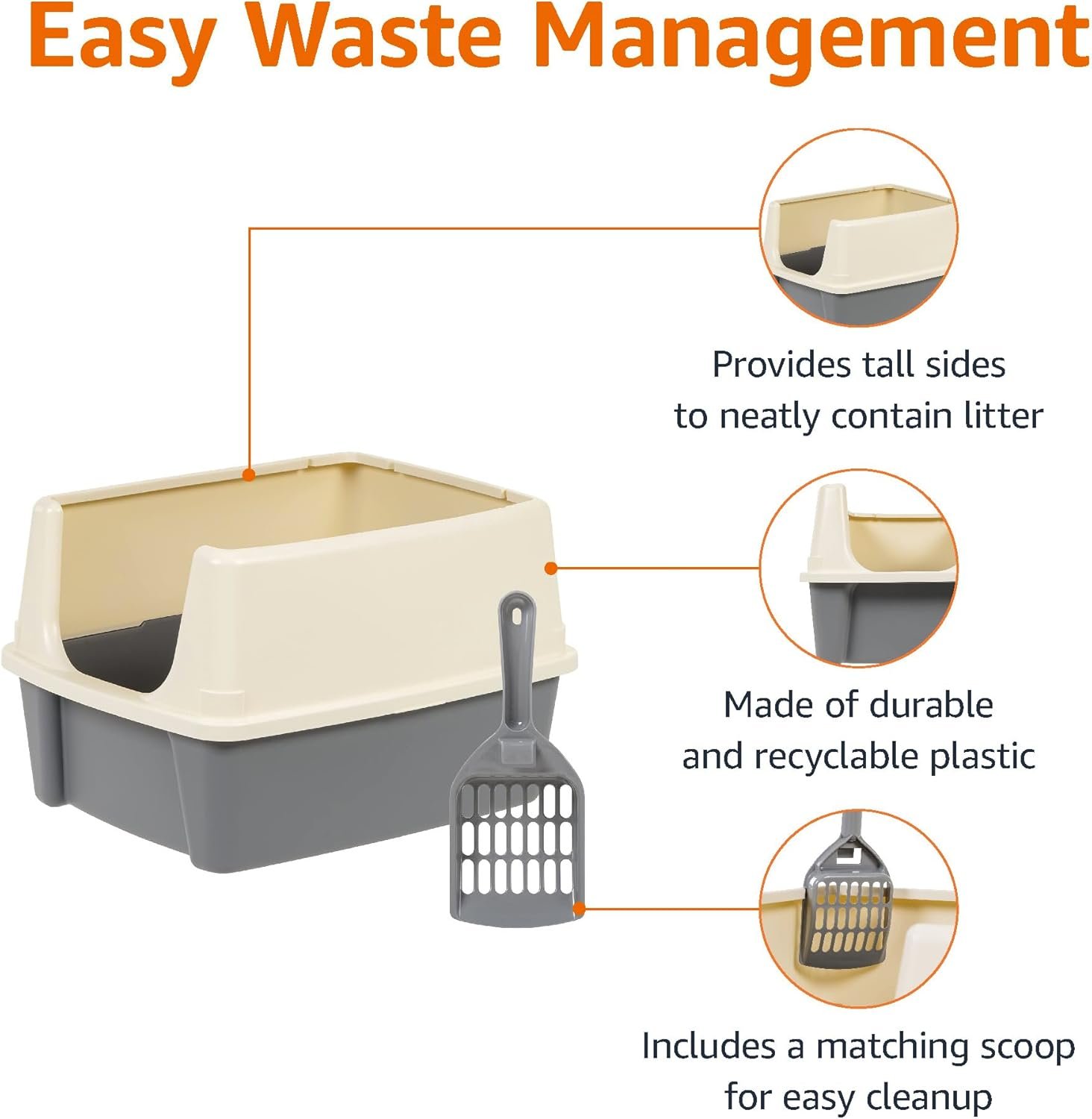 Easy Waste Management

Provides tall sides to neatly contain litter

Made of durable and recyclable plastic

Includes a matching scoop for easy cleanup